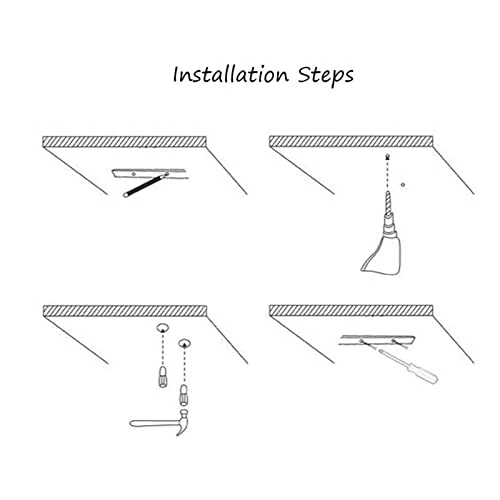 Installation Steps