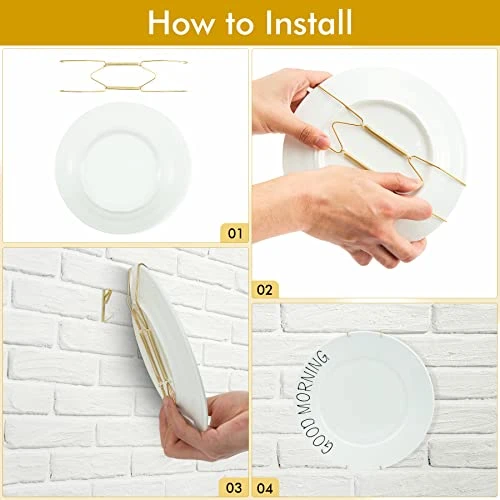 How to Install

01

02

03

04

GOOD MORNING