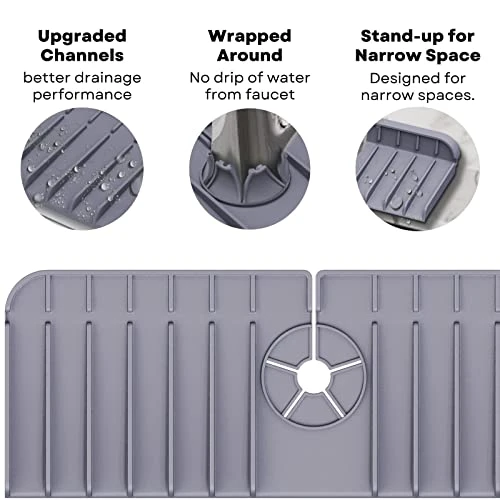 Upgraded Channels
better drainage performance

Wrapped Around
No drip of water from faucet

Stand-up for Narrow Space
Designed for narrow spaces.