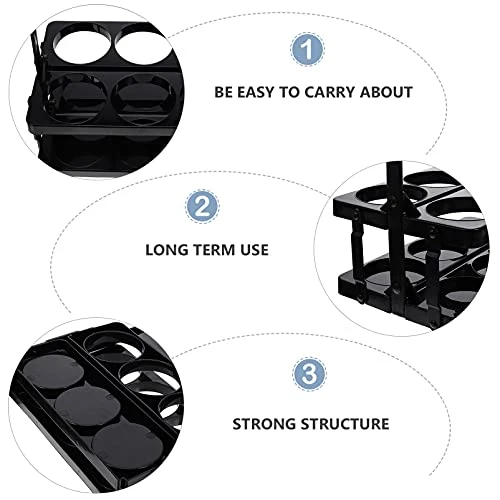 1

BE EASY TO CARRY ABOUT

2

LONG TERM USE

3

STRONG STRUCTURE