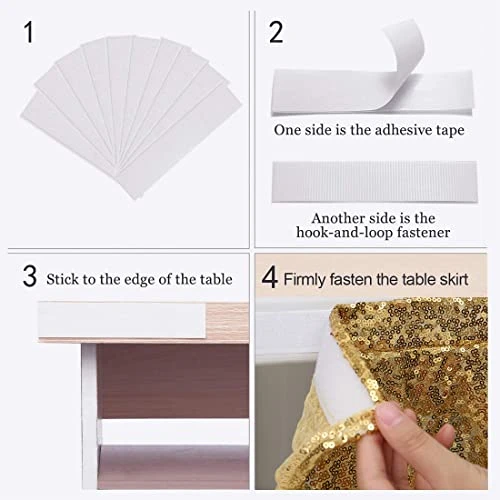 1

2

One side is the adhesive tape

Another side is the hook-and-loop fastener

3 Stick to the edge of the table

4 Firmly fasten the table skirt