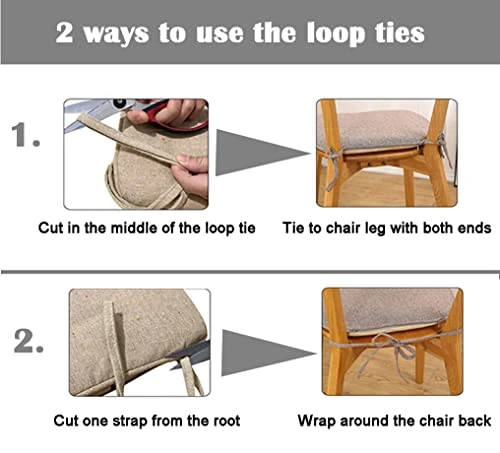 2 ways to use the loop ties

1.

Cut in the middle of the loop tie

Tie to chair leg with both ends

2.

Cut one strap from the root

Wrap around the chair back