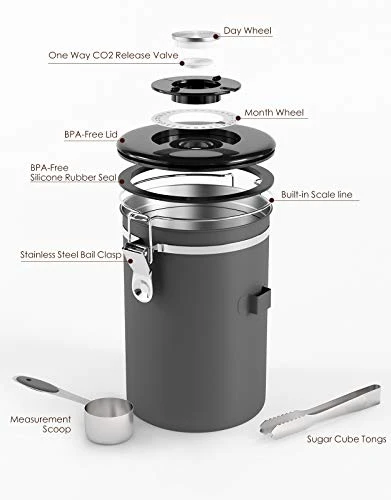 Day Wheel

One Way CO2 Release Valve

Month Wheel

BPA-Free Lid

BPA-Free
Silicone Rubber Seal

Built-in Scale line

Stainless Steel Bail Clasp

Measurement
Scoop

Sugar Cube Tongs