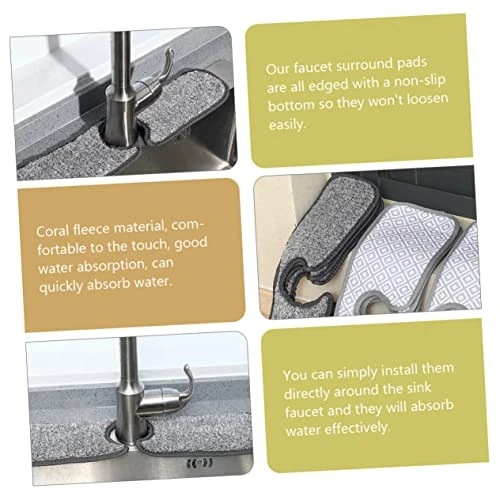 Our faucet surround pads are all edged with a non-slip bottom so they won't loosen easily.

Coral fleece material, comfortable to the touch, good water absorption, can quickly absorb water.

You can simply install them directly around the sink faucet and they will absorb water effectively.