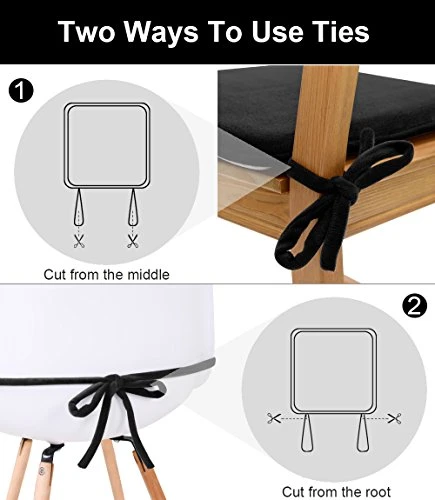 Two Ways To Use Ties

1

Cut from the middle

2

Cut from the root