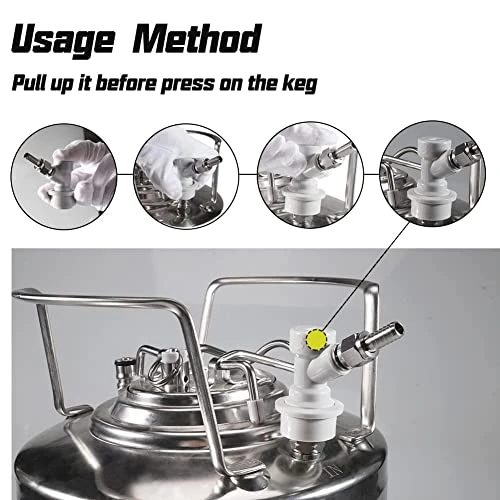 Usage Method
Pull up it before press on the keg

IN