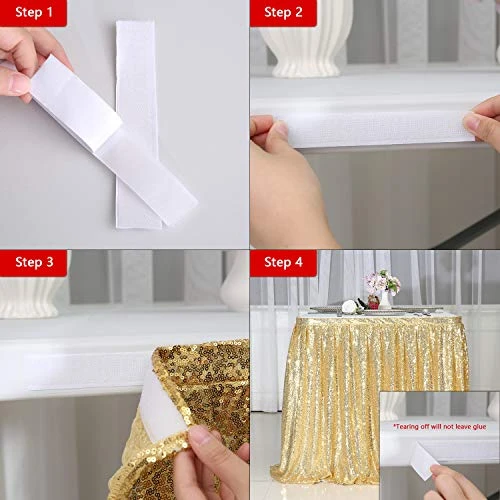 Step 1

Step 2

Step 3

Step 4

*Tearing off will not leave glue