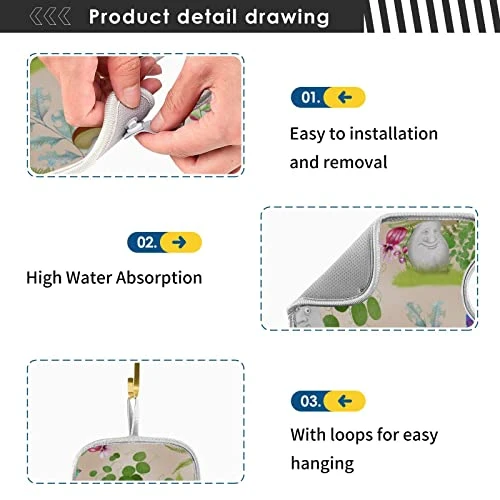 Product detail drawing

01.

Easy to installation and removal

02.

High Water Absorption

03.

With loops for easy hanging