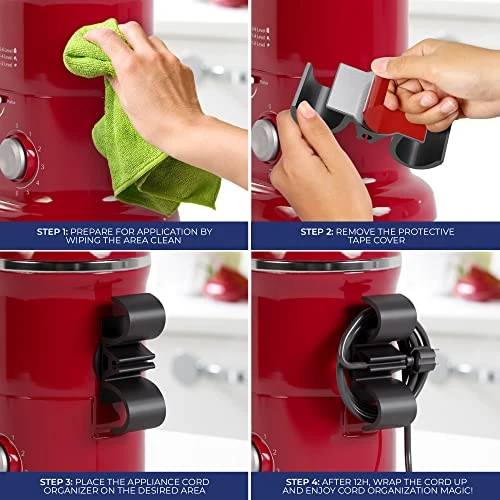 STEP 1: PREPARE FOR APPLICATION BY WIPING THE AREA CLEAN

STEP 2: REMOVE THE PROTECTIVE TAPE COVER

STEP 3: PLACE THE APPLIANCE CORD ORGANIZER ON THE DESIRED AREA

STEP 4: AFTER 12H, WRAP THE CORD UP AND ENJOY CORD ORGANIZATION MAGIC!