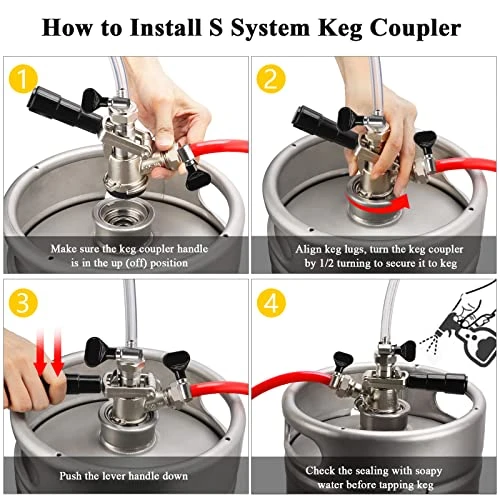 How to Install S System Keg Coupler

1

Make sure the keg coupler handle is in the up (off) position

2

Align keg lugs, turn the keg coupler by 1/2 turning to secure it to keg

3

Push the lever handle down

4

Check the sealing with soapy water before tapping keg