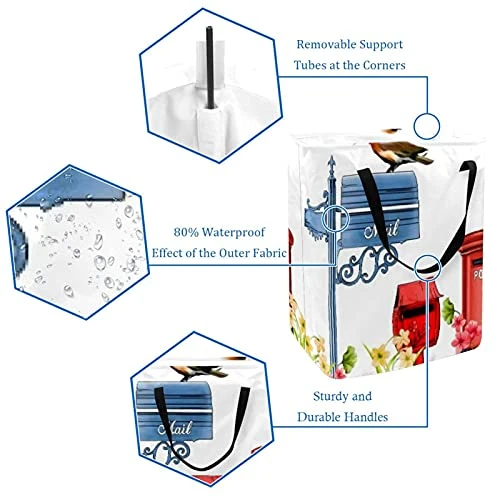 Removable Support Tubes at the Corners

80% Waterproof Effect of the Outer Fabric

Mail

PO

Sturdy and Durable Handles

Mail