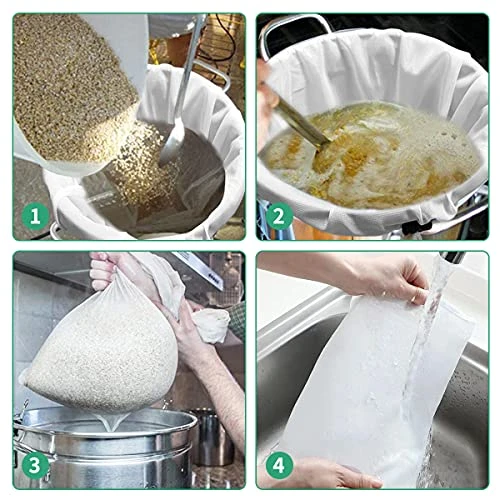 1
2
3
4