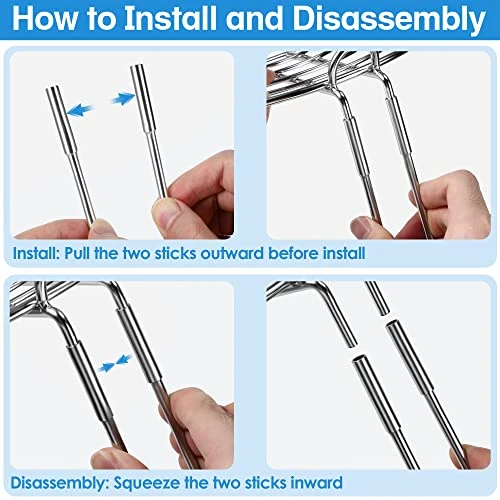 How to Install and Disassembly

Install: Pull the two sticks outward before install

Disassembly: Squeeze the two sticks inward