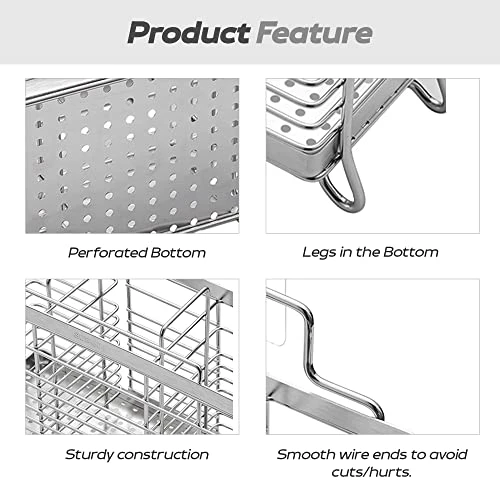 Product Feature

Perforated Bottom

Legs in the Bottom

Sturdy construction

Smooth wire ends to avoid cuts/hurts.