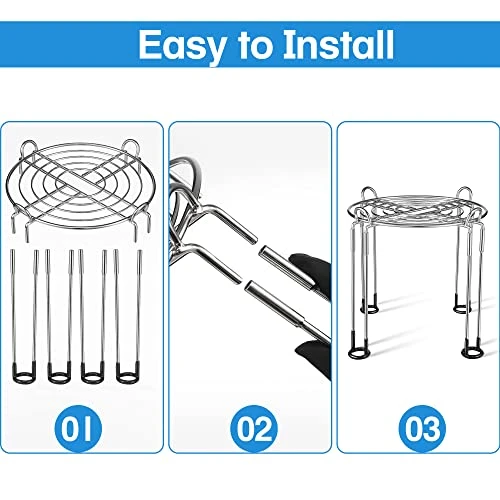 Easy to Install

01

02

03