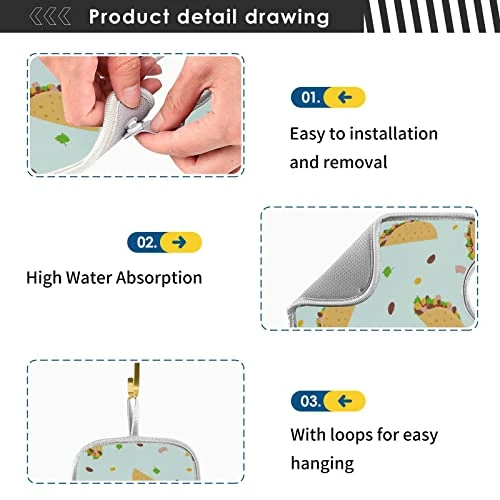 Product detail drawing

01.

Easy to installation and removal

02.

High Water Absorption

03.

With loops for easy hanging