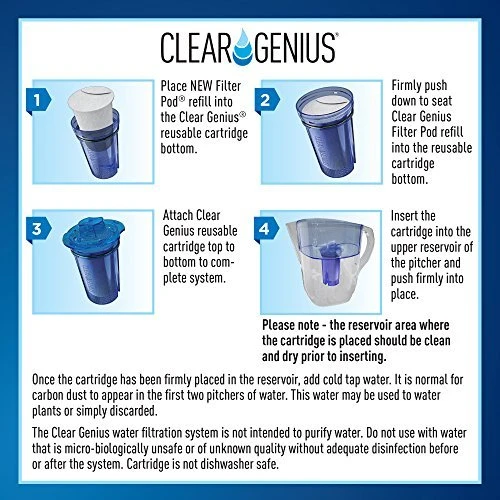 CLEAR GENIUS®

1

Place NEW Filter Pod® refill into the Clear Genius® reusable cartridge bottom.

2

Firmly push down to seat Clear Genius Filter Pod refill into the reusable cartridge bottom.

3

Attach Clear Genius reusable cartridge top to bottom to complete system.

4

Insert the cartridge into the upper reservoir of the pitcher and push firmly into place.

Please note - the reservoir area where the cartridge is placed should be clean and dry prior to inserting.

Once the cartridge has been firmly placed in the reservoir, add cold tap water. It is normal for carbon dust to appear in the first two pitchers of water. This water may be used to water plants or simply discarded.

The Clear Genius water filtration system is not intended to purify water. Do not use with water that is micro-biologically unsafe or of unknown quality without adequate disinfection before or after the system. Cartridge is not dishwasher safe.